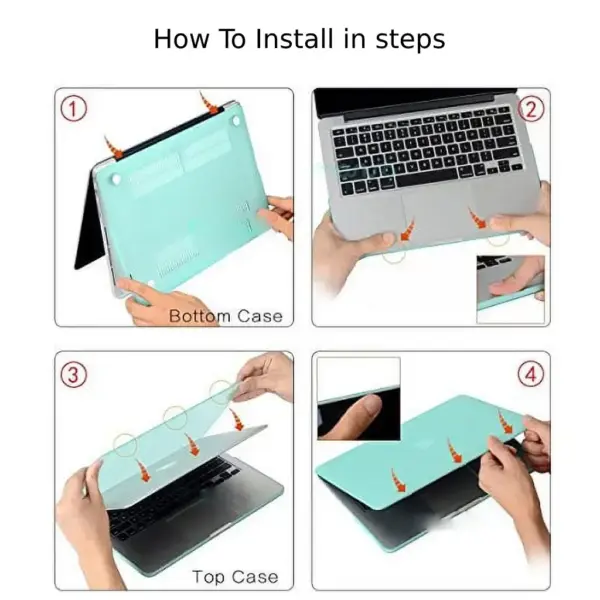 How To Install in steps

①

Bottom Case

②

③

Top Case

④